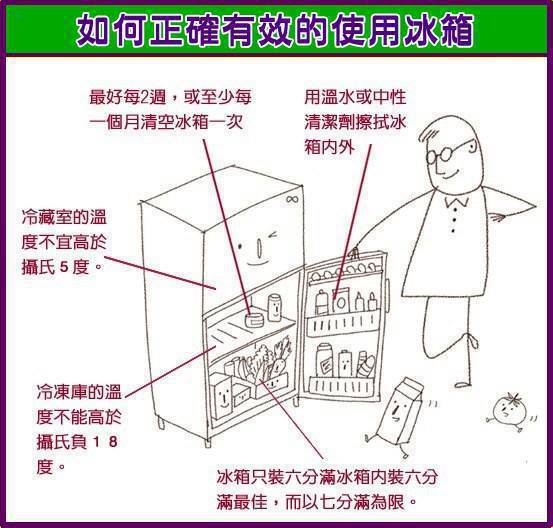 如何正確有效的使用冰箱

最好每2週，或至少每一個月清空冰箱一次

用溫水或中性清潔劑擦拭冰箱內外

冷藏室的溫度不宜高於攝氏 5 度。

冷凍庫的溫度不能高於攝氏負 1 8 度。

冰箱只裝六分滿冰箱內裝六分滿最佳，而以七分滿為限。